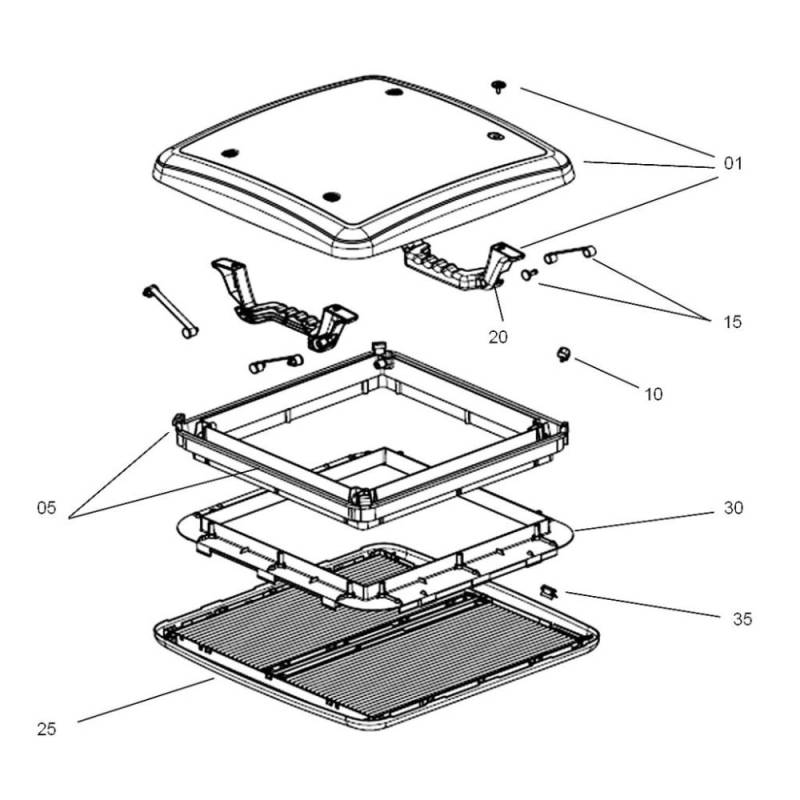 01
15
20
10
05
30
35
25