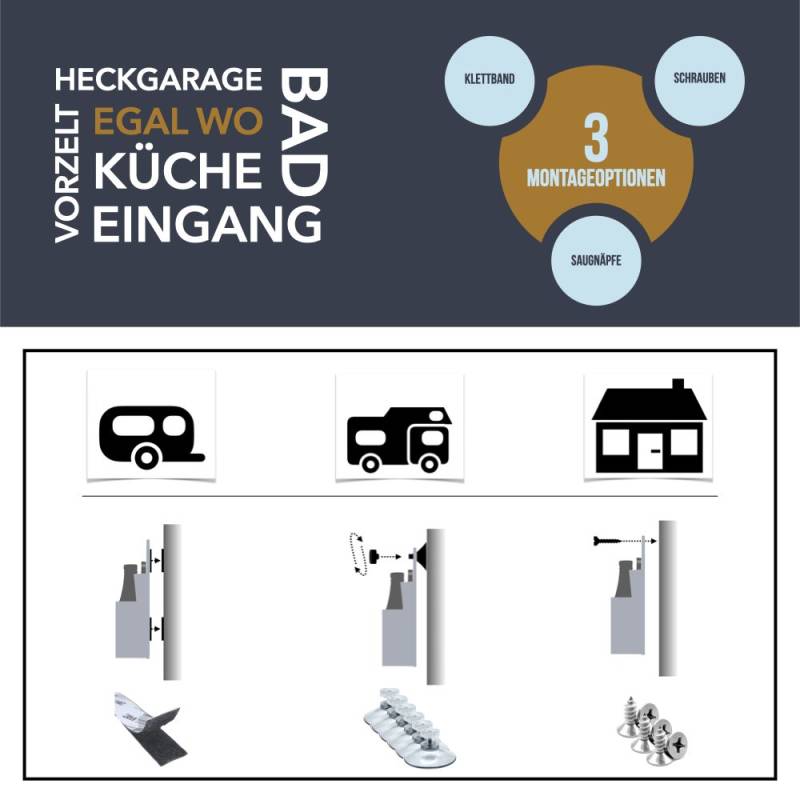 VORZELT
HECKGARAGE
EGAL WO
KÜCHE
EINGANG
BAD

KLETTBAND
SCHRAUBEN
3
MONTAGEOPTIONEN
SAUGNÄPFE