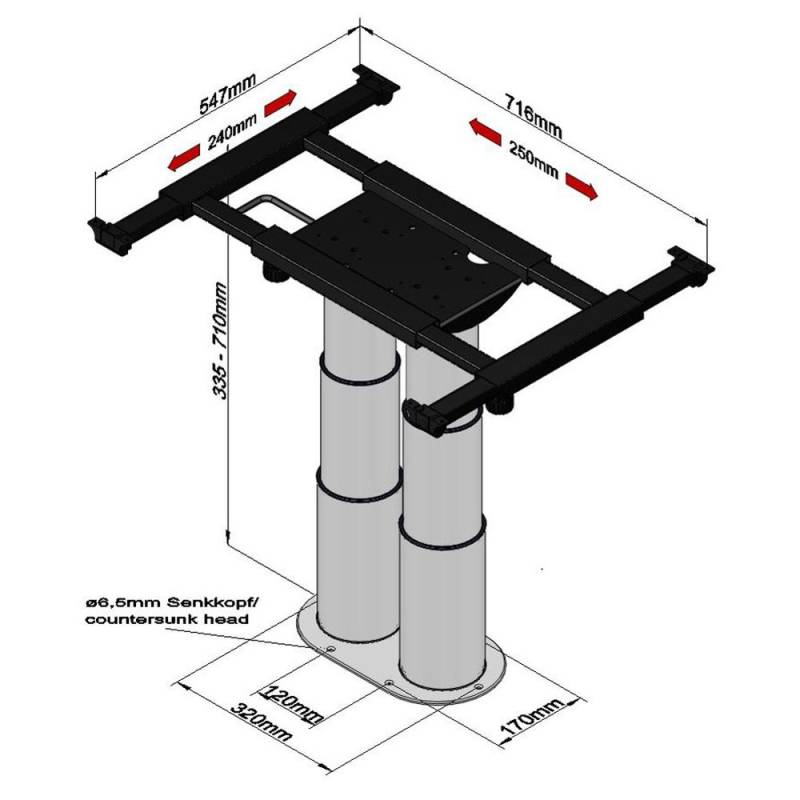 547mm
240mm
716mm
250mm
335 - 710mm
ø6,5mm Senkkopf/
countersunk head
120mm
320mm
170mm